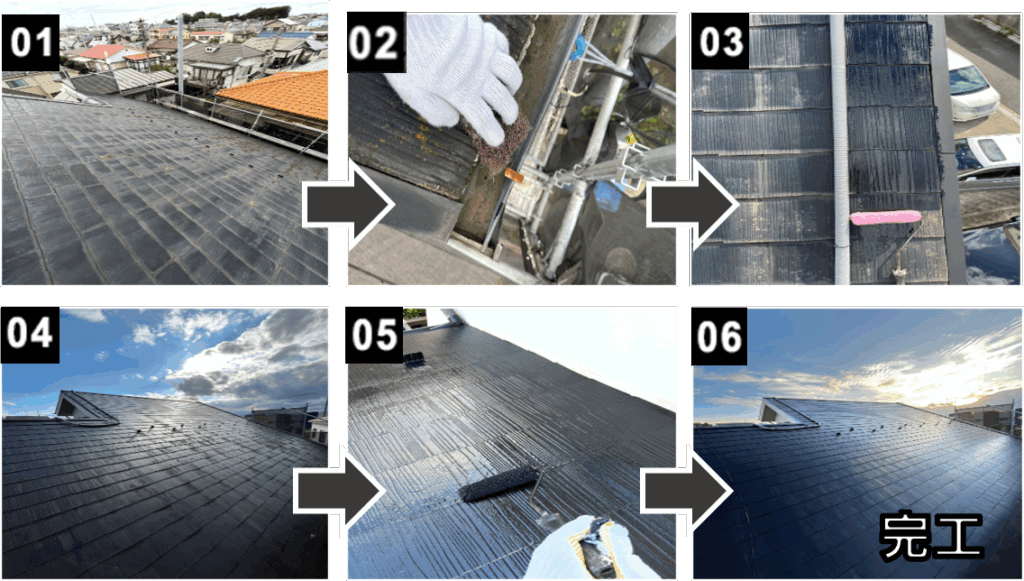 01

02

03

04

05

06

完工