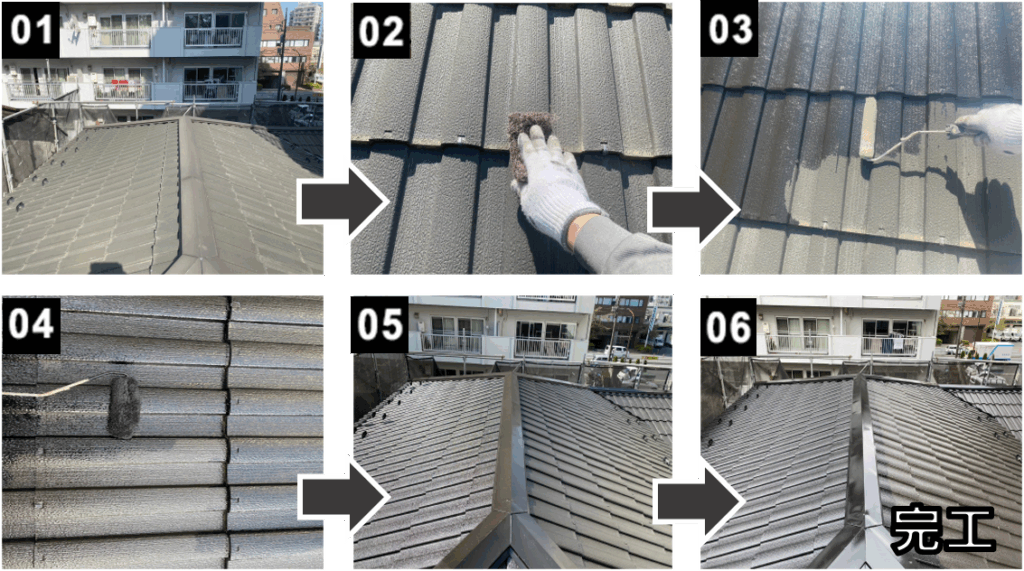 01

02

03

04

05

06

完工